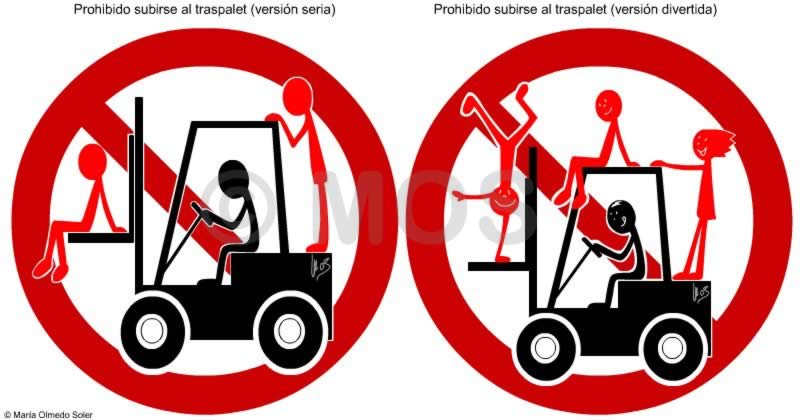 Prohibido subirse al traspalet (versión seria)

Prohibido subirse al traspalet (versión divertida)

© MOS

MOS

MOS

© María Olmedo Soler